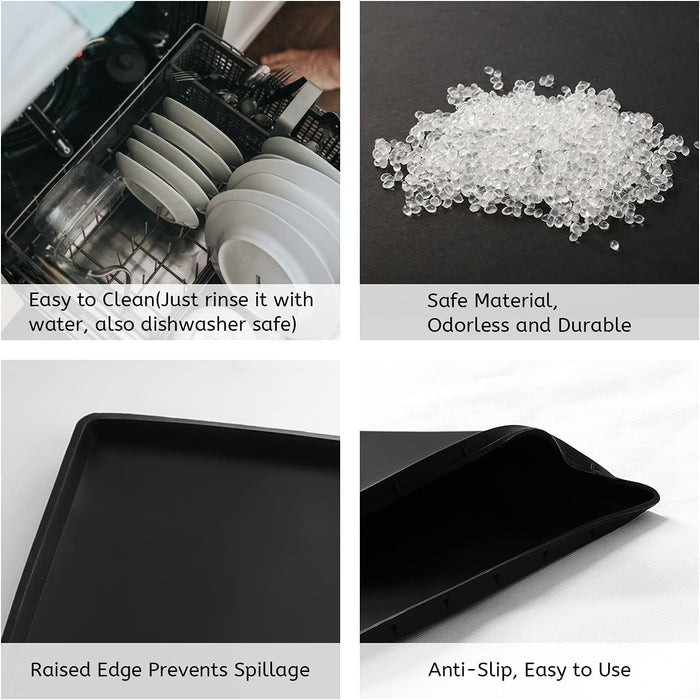 Easy to Clean(Just rinse it with water, also dishwasher safe)

Safe Material, Odorless and Durable

Raised Edge Prevents Spillage

Anti-Slip, Easy to Use